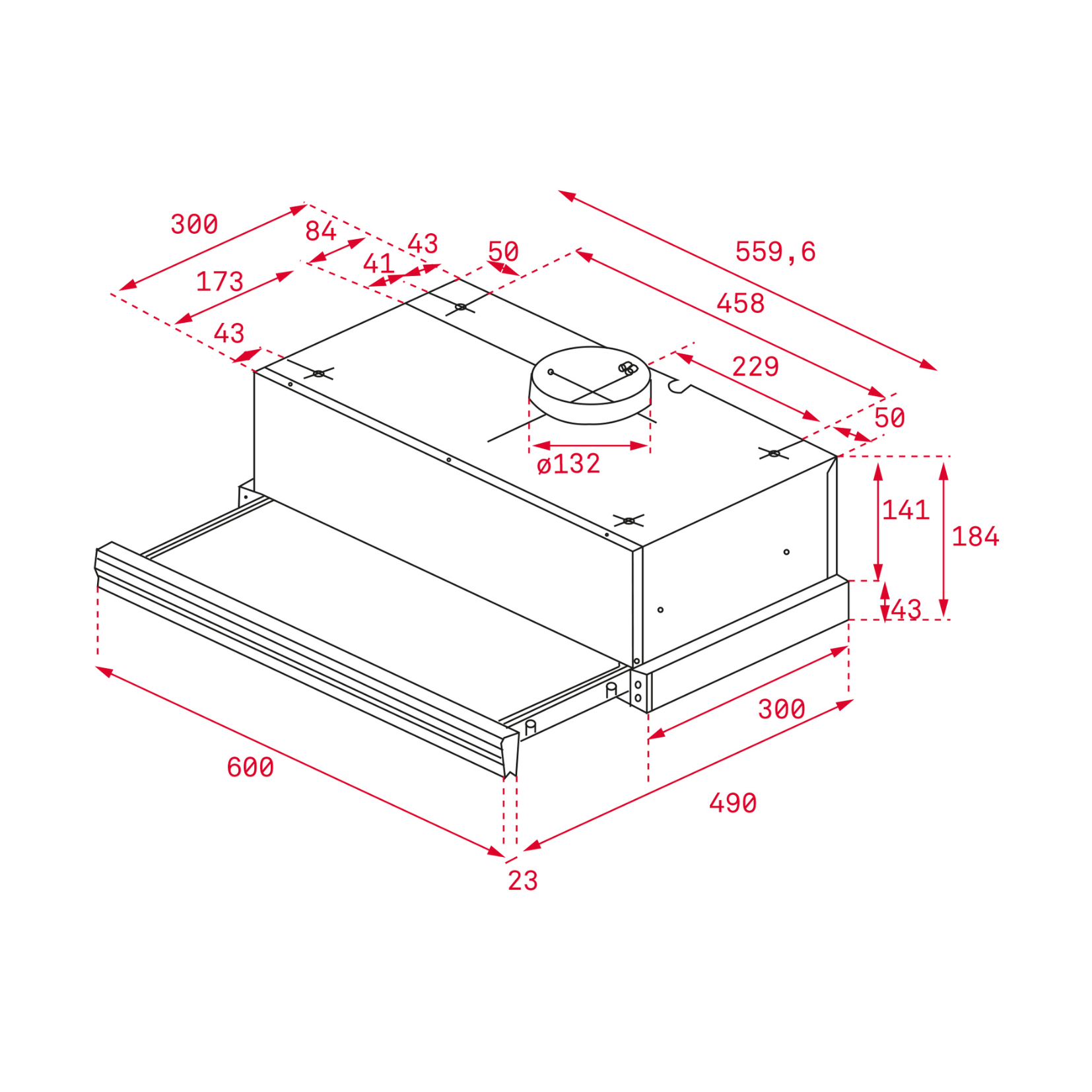 300
84
43
50
559,6
173
41
458
43
229
50
ø132
141
184
43
300
600
490
23