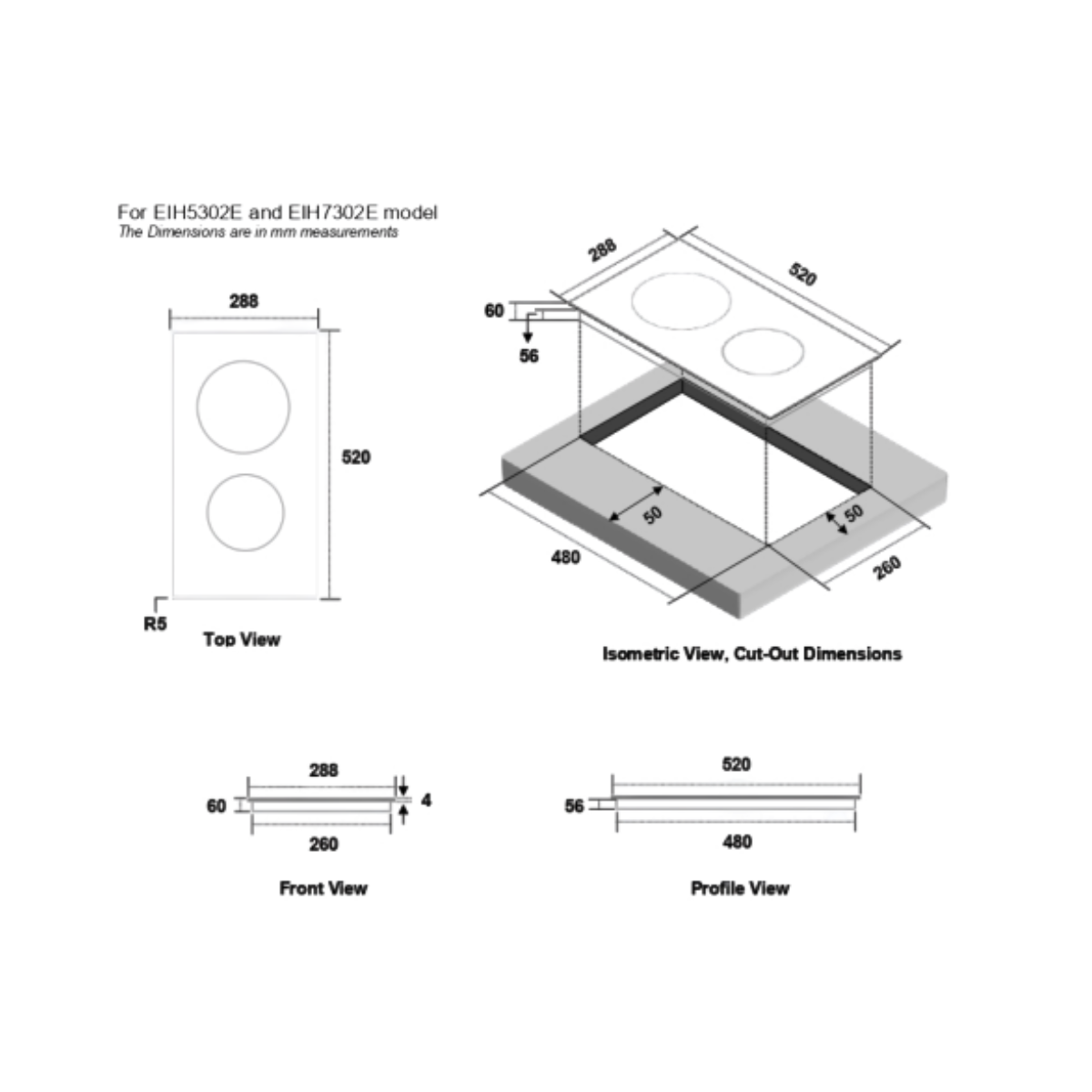 For EIH5302E and EIH7302E model
The Dimensions are in mm measurements

288

520

R5

Top View

288

520

60

56

50

50

480

260

Isometric View, Cut-Out Dimensions

288

60

4

260

Front View

520

56

480

Profile View