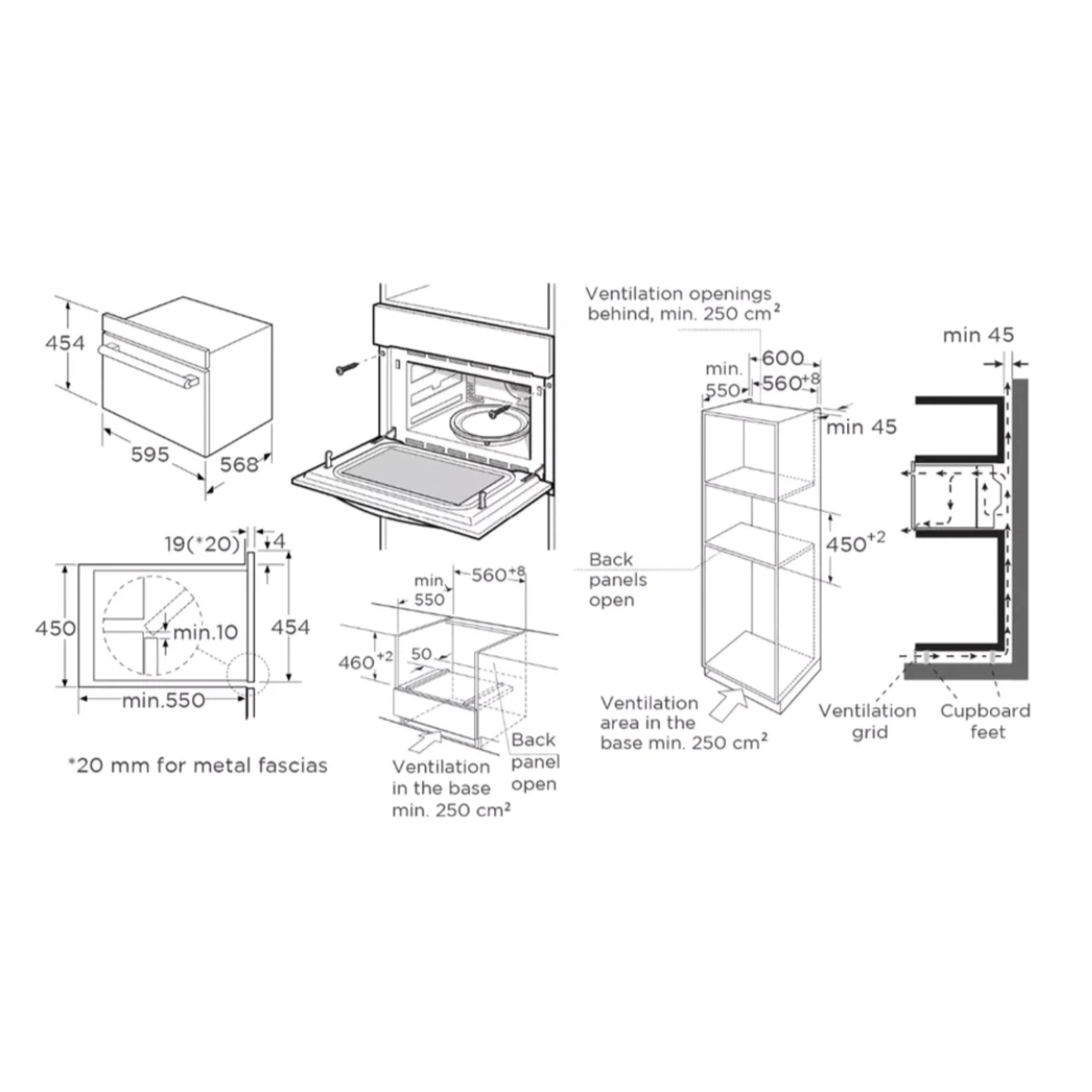 454

595

568

19(*20)

4

450

min.10

454

min.550

*20 mm for metal fascias

min. 550

$560^{+8}$

$460^{+2}$

50

Back panel open

Ventilation in the base min. 250 cm²

Ventilation openings behind, min. 250 cm²

min. 550

600

$560^{+8}$

min 45

$450^{+2}$

Back panels open

Ventilation area in the base min. 250 cm²

min 45

Ventilation grid

Cupboard feet