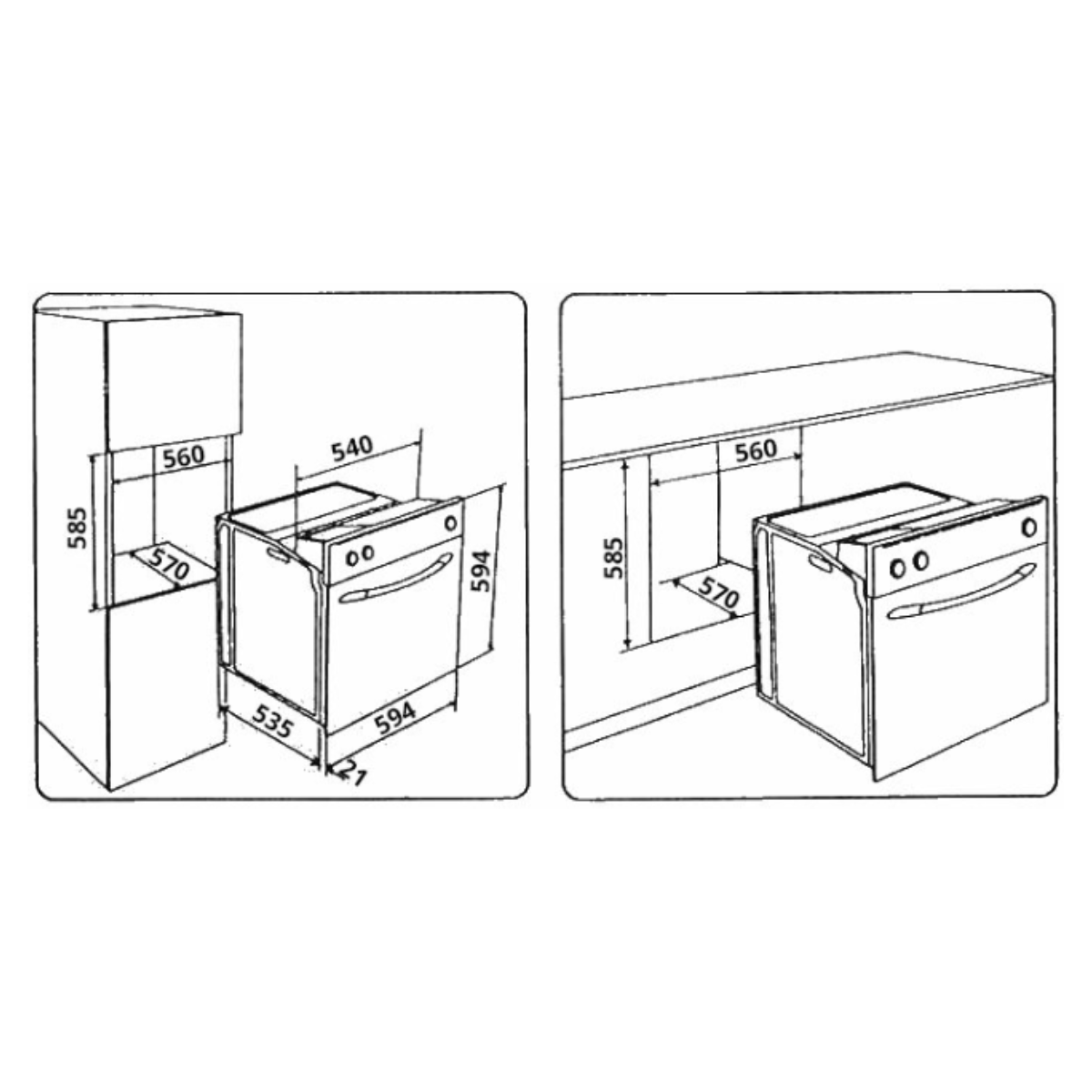 560
540
585
570
594
535
594
21

560
585
570