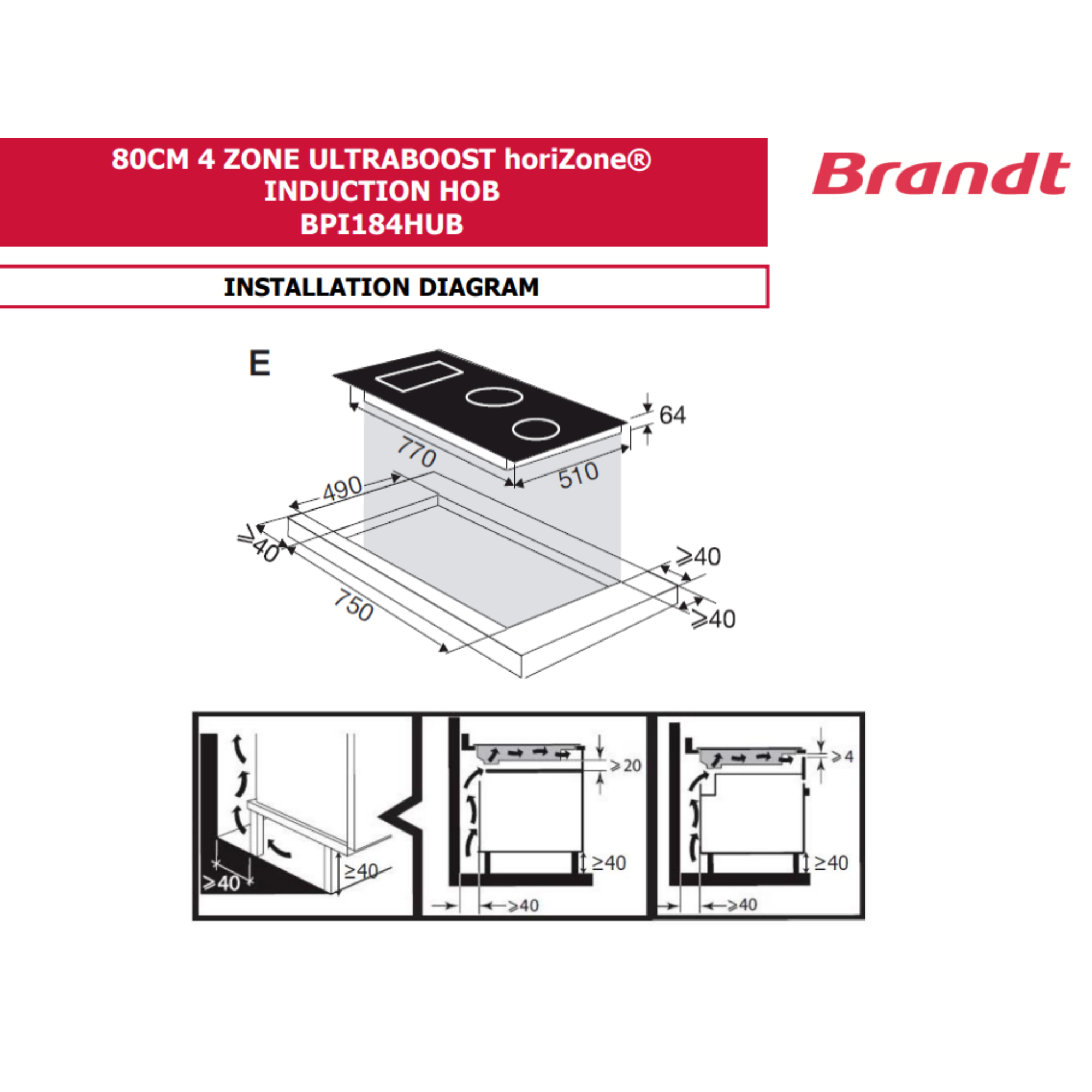 80CM 4 ZONE ULTRABOOST horiZone®
INDUCTION HOB
BPI184HUB

Brandt

INSTALLATION DIAGRAM

E

64

770

510

490

≥40

≥40

≥40

750

≥40

≥40

≥20

≥40

≥40

≥4

≥40

≥40