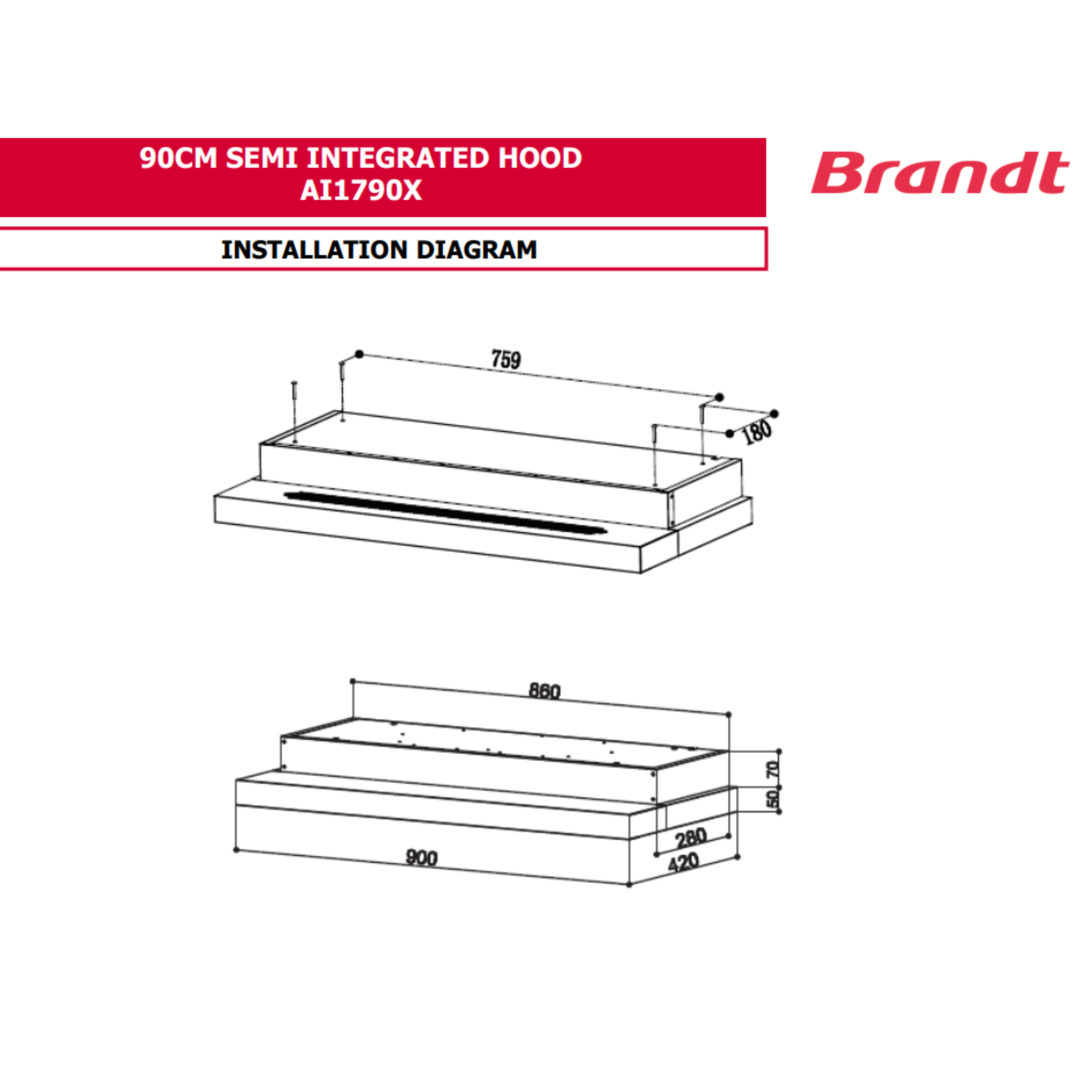 90CM SEMI INTEGRATED HOOD
AI1790X

Brandt

INSTALLATION DIAGRAM

759
180

860
70
50
280
420
900